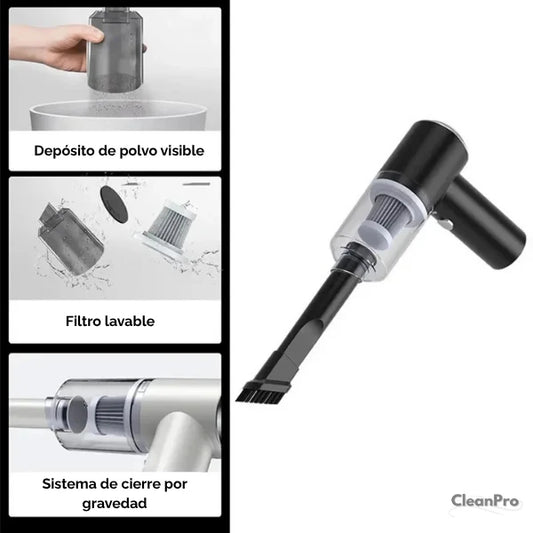 Depósito de polvo visible

Filtro lavable

Sistema de cierre por gravedad

CleanPro